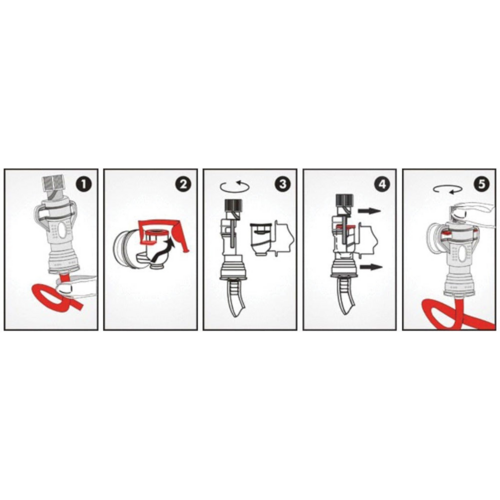 1

2

3

4

5